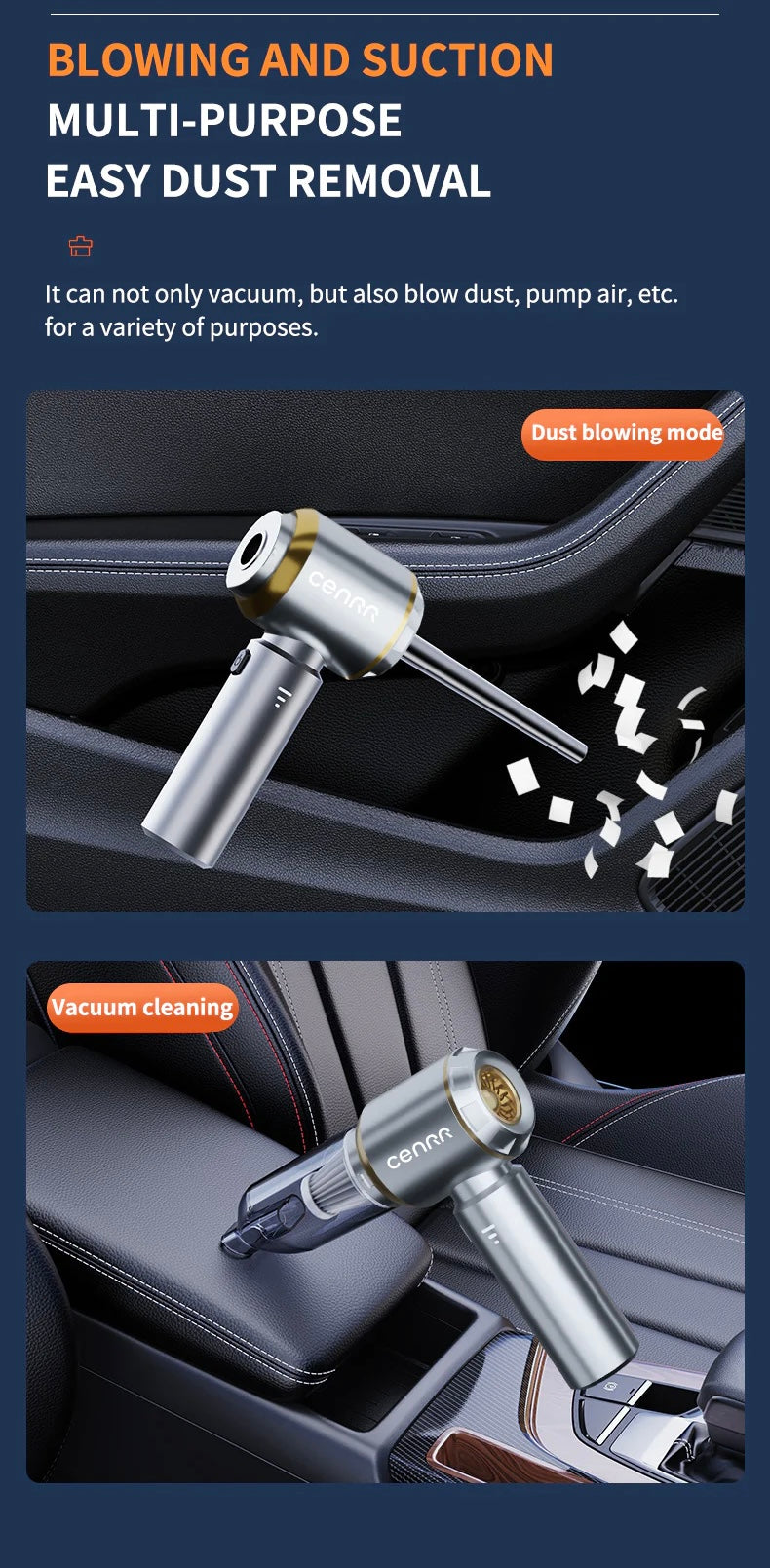 BLOWING AND SUCTION
MULTI-PURPOSE
EASY DUST REMOVAL

It can not only vacuum, but also blow dust, pump air, etc. for a variety of purposes.

Dust blowing mode

cenrr

Vacuum cleaning

cenrr